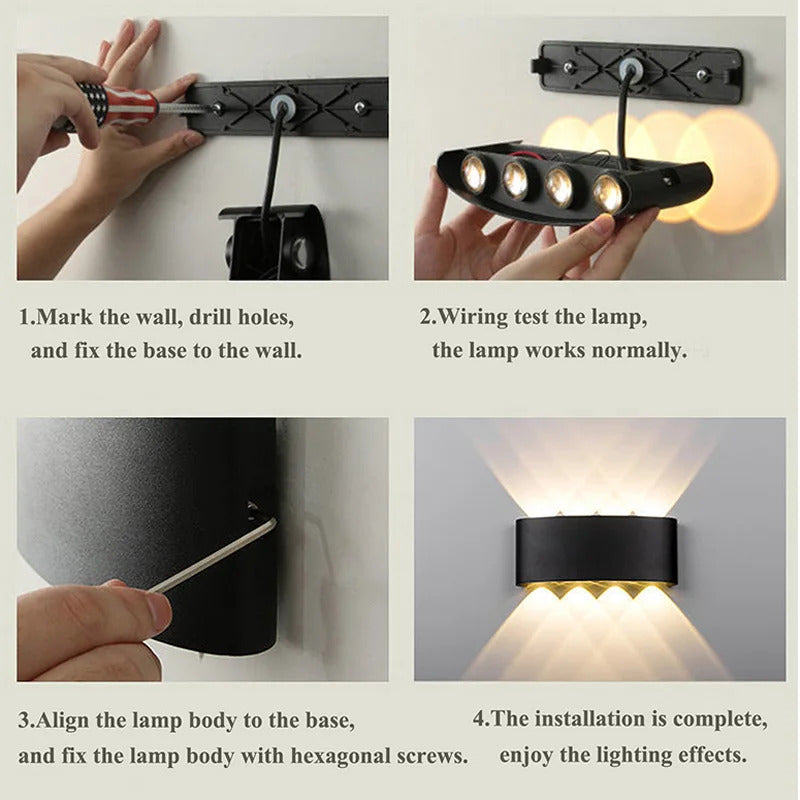 1.Mark the wall, drill holes, and fix the base to the wall.

2.Wiring test the lamp, the lamp works normally.

3.Align the lamp body to the base, and fix the lamp body with hexagonal screws.

4.The installation is complete, enjoy the lighting effects.