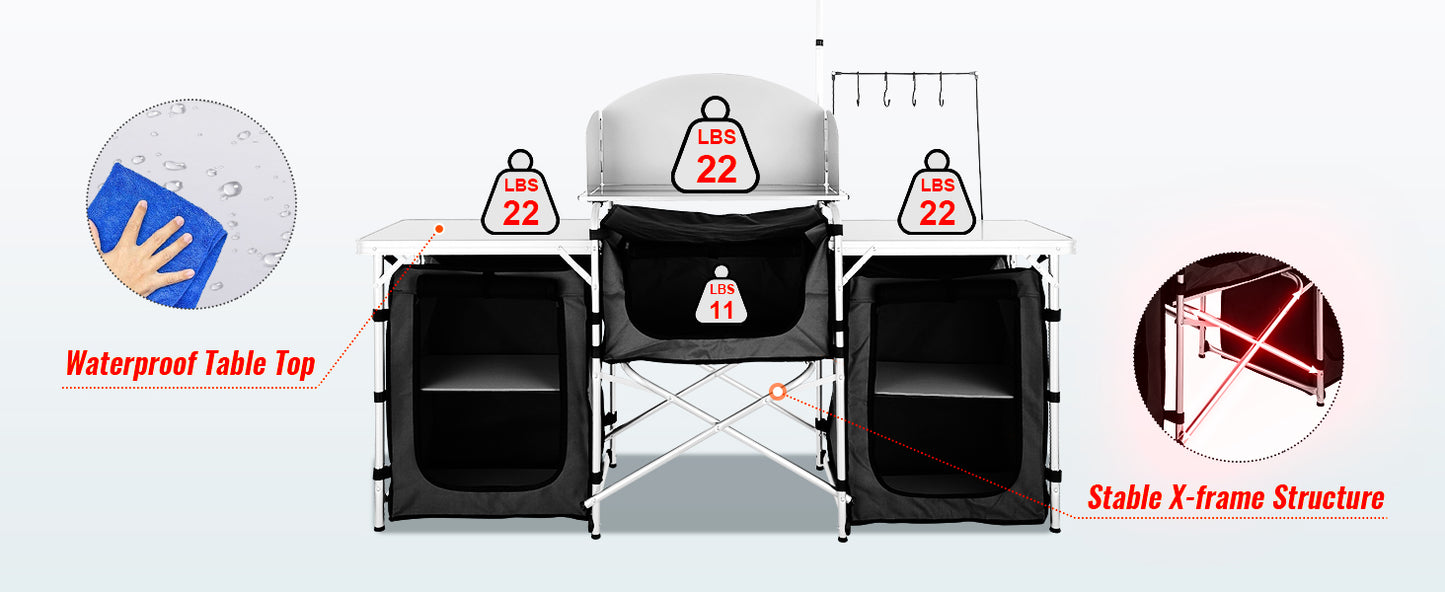 LBS
22

LBS
22

LBS
22

LBS
11

Waterproof Table Top

Stable X-frame Structure