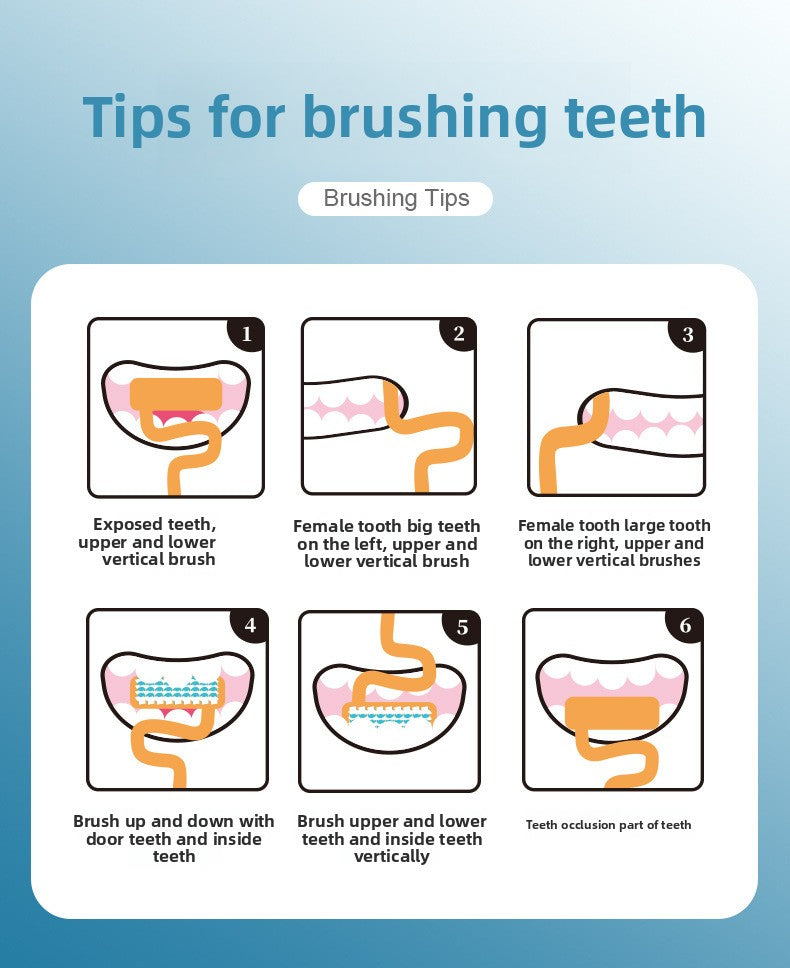 Tips for brushing teeth

Brushing Tips

1

Exposed teeth, upper and lower vertical brush

2

Female tooth big teeth on the left, upper and lower vertical brush

3

Female tooth large tooth on the right, upper and lower vertical brushes

4

Brush up and down with door teeth and inside teeth

5

Brush upper and lower teeth and inside teeth vertically

6

Teeth occlusion part of teeth