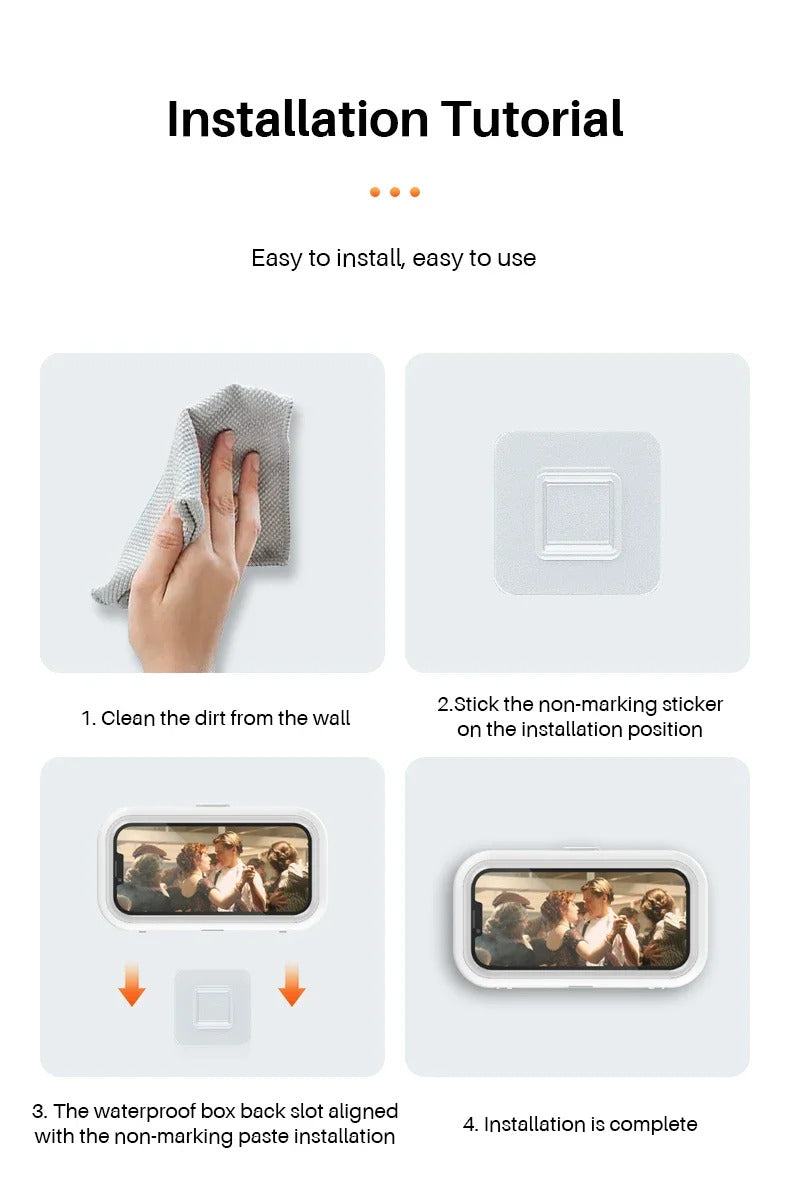 Installation Tutorial

Easy to install, easy to use

1. Clean the dirt from the wall

2.Stick the non-marking sticker on the installation position

3. The waterproof box back slot aligned with the non-marking paste installation

4. Installation is complete