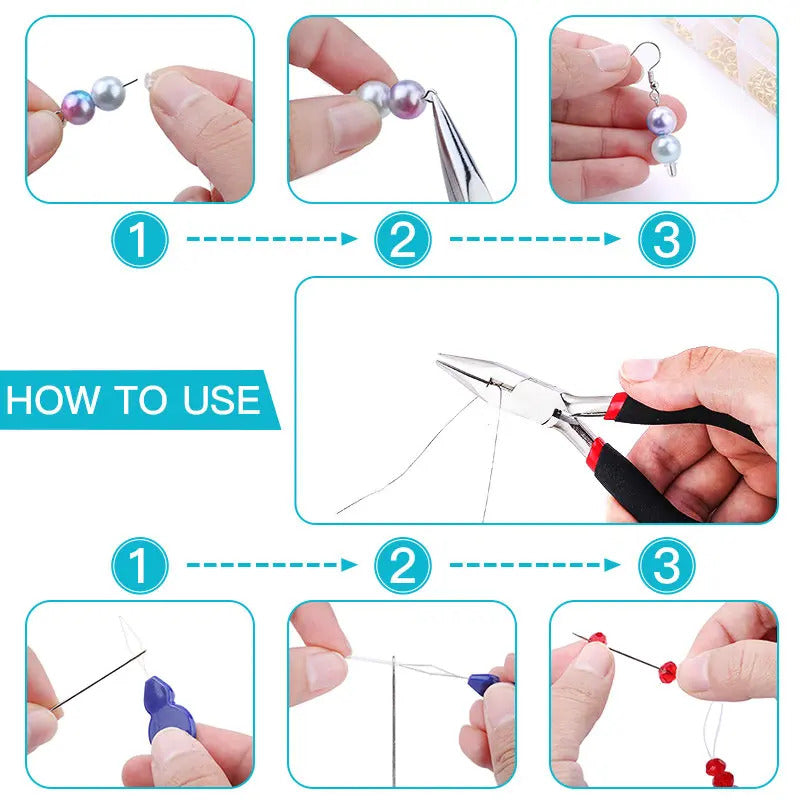 1 2 3

HOW TO USE

1 2 3