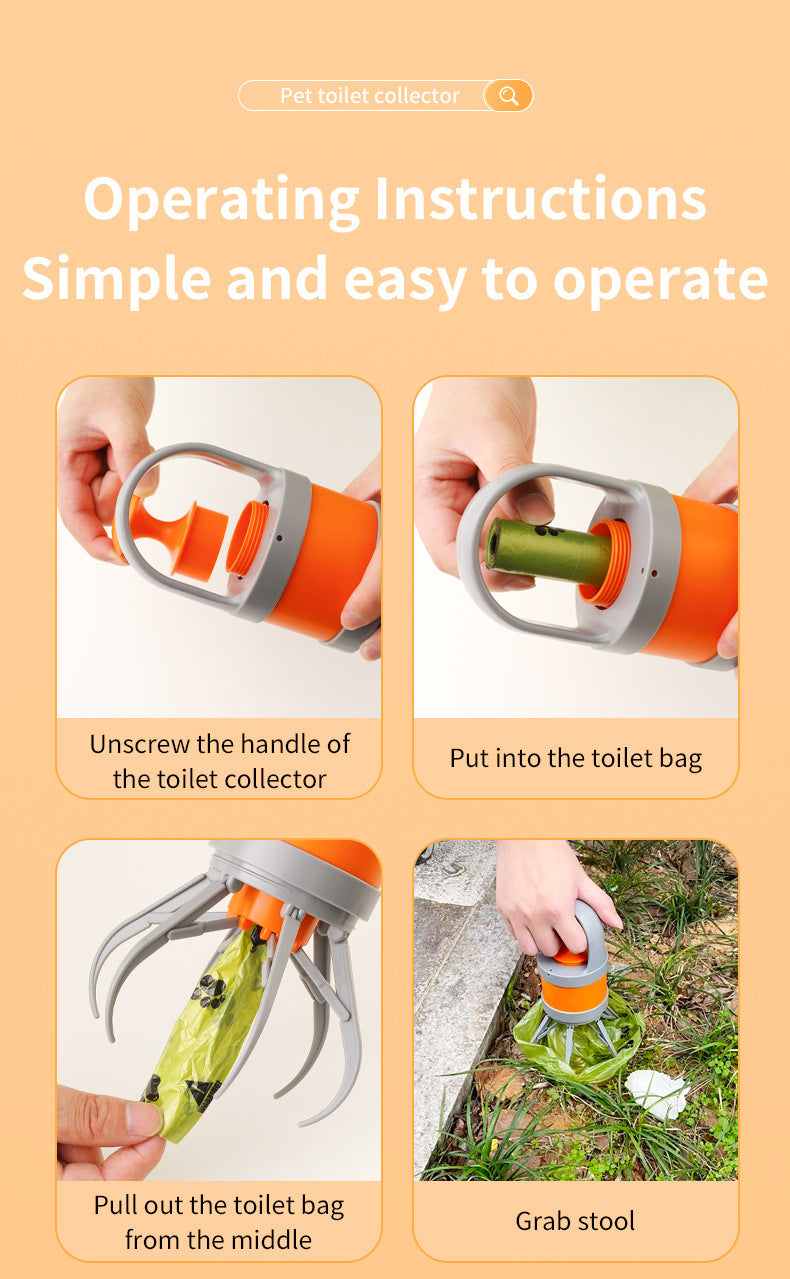 Pet toilet collector

Operating Instructions
Simple and easy to operate

Unscrew the handle of the toilet collector

Put into the toilet bag

Pull out the toilet bag from the middle

Grab stool