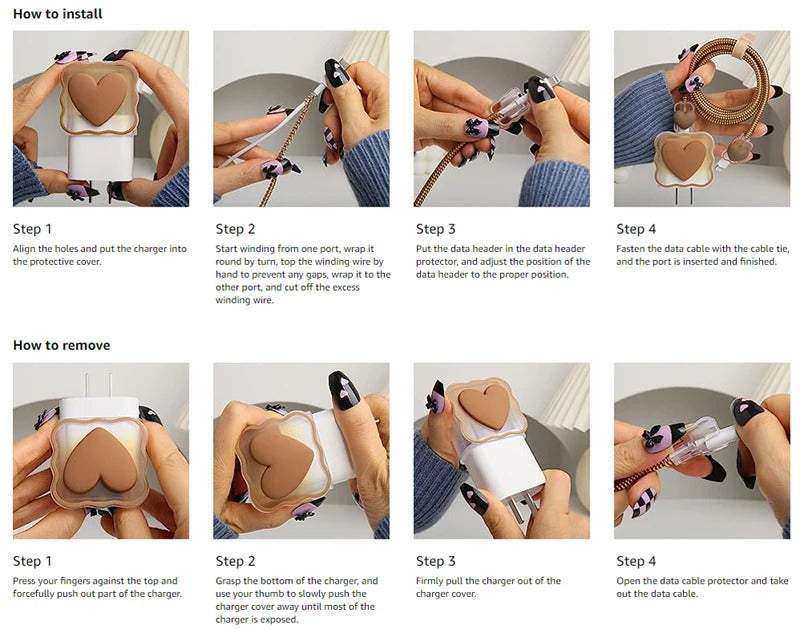 How to install

Step 1
Align the holes and put the charger into the protective cover.

Step 2
Start winding from one port, wrap it round by turn, top the winding wire by hand to prevent any gaps, wrap it to the other port, and cut off the excess winding wire.

Step 3
Put the data header in the data header protector, and adjust the position of the data header to the proper position.

Step 4
Fasten the data cable with the cable tie, and the port is inserted and finished.

How to remove

Step 1
Press your fingers against the top and forcefully push out part of the charger.

Step 2
Grasp the bottom of the charger, and use your thumb to slowly push the charger cover away until most of the charger is exposed.

Step 3
Firmly pull the charger out of the charger cover.

Step 4
Open the data cable protector and take out the data cable.