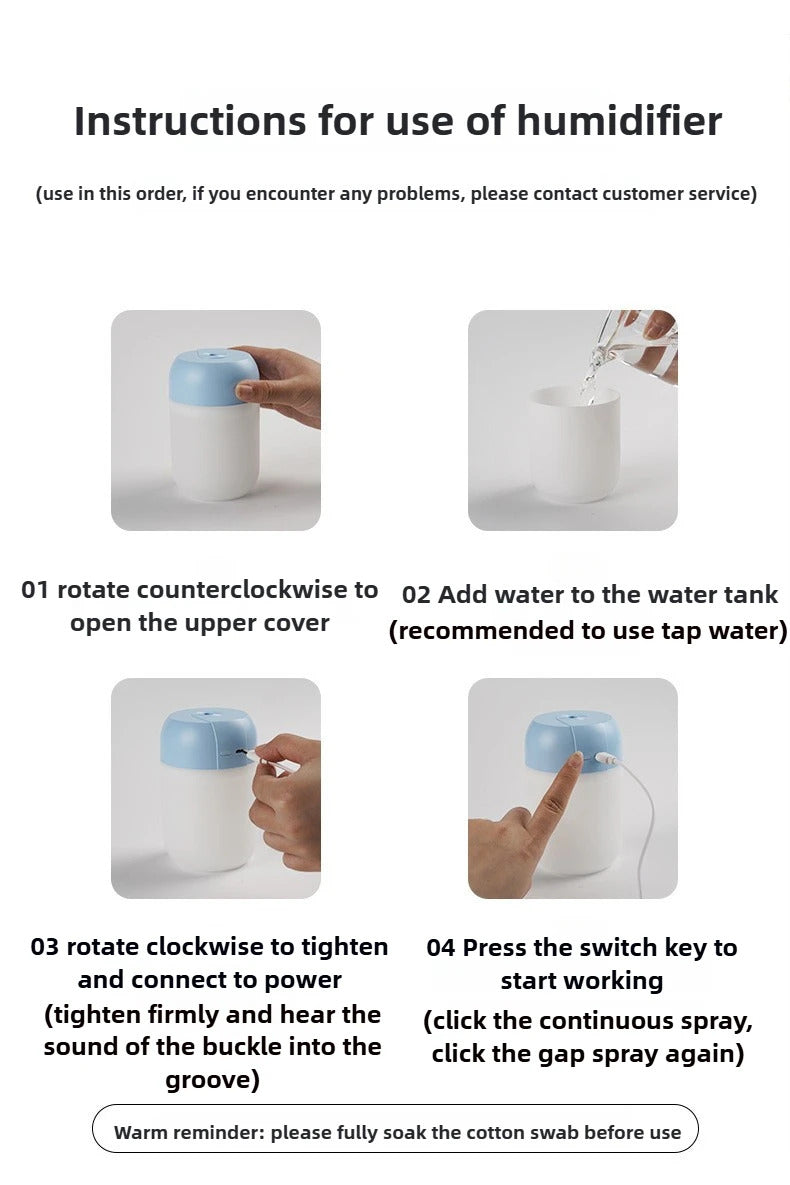 Instructions for use of humidifier

(use in this order, if you encounter any problems, please contact customer service)

01 rotate counterclockwise to open the upper cover

02 Add water to the water tank (recommended to use tap water)

03 rotate clockwise to tighten and connect to power (tighten firmly and hear the sound of the buckle into the groove)

04 Press the switch key to start working (click the continuous spray, click the gap spray again)

Warm reminder: please fully soak the cotton swab before use