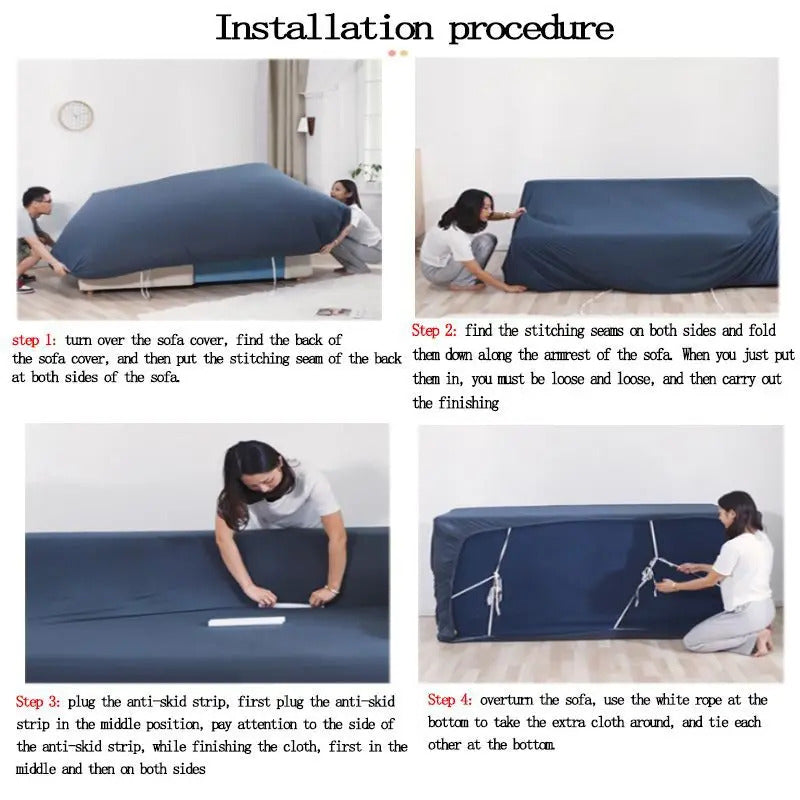 Installation procedure

step 1: turn over the sofa cover, find the back of the sofa cover, and then put the stitching seam of the back at both sides of the sofa.

Step 2: find the stitching seams on both sides and fold them down along the armrest of the sofa. When you just put them in, you must be loose and loose, and then carry out the finishing

Step 3: plug the anti-skid strip, first plug the anti-skid strip in the middle position, pay attention to the side of the anti-skid strip, while finishing the cloth, first in the middle and then on both sides

Step 4: overturn the sofa, use the white rope at the bottom to take the extra cloth around, and tie each other at the bottom.